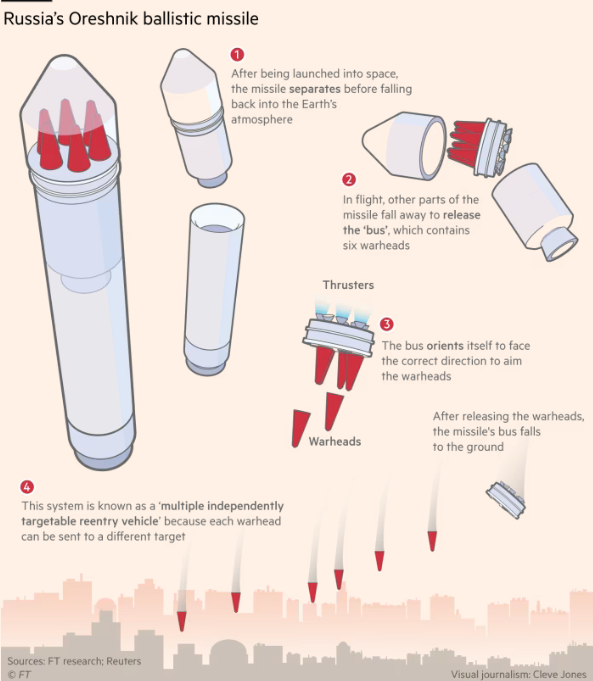 Russia's Oreshnik ballistic missile

1
After being launched into space, the missile separates before falling back into the Earth's atmosphere

2
In flight, other parts of the missile fall away to release the 'bus', which contains six warheads

Thrusters

3
The bus orients itself to face the correct direction to aim the warheads

Warheads

After releasing the warheads, the missile's bus falls to the ground

4
This system is known as a 'multiple independently targetable reentry vehicle' because each warhead can be sent to a different target

Sources: FT research; Reuters
© FT

Visual journalism: Cleve Jones