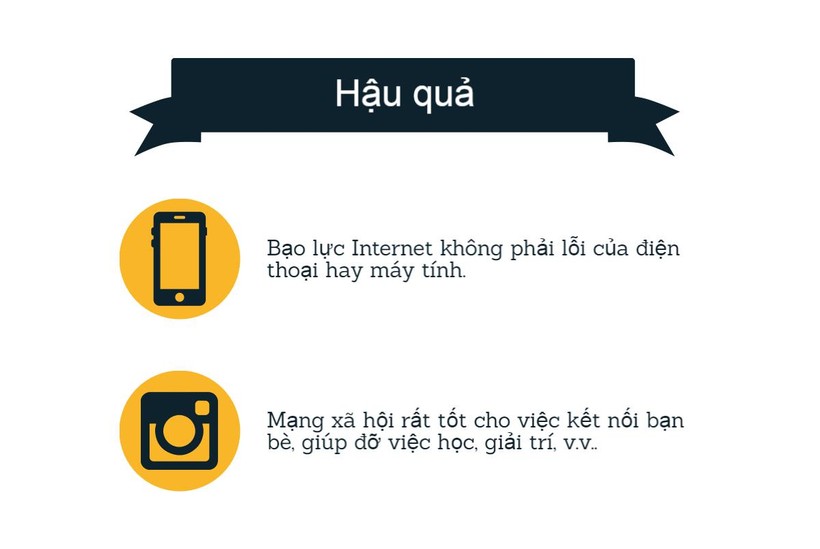 Hậu quả

Bạo lực Internet không phải lỗi của điện thoại hay máy tính.

Mạng xã hội rất tốt cho việc kết nối bạn bè, giúp đỡ việc học, giải trí, v.v..