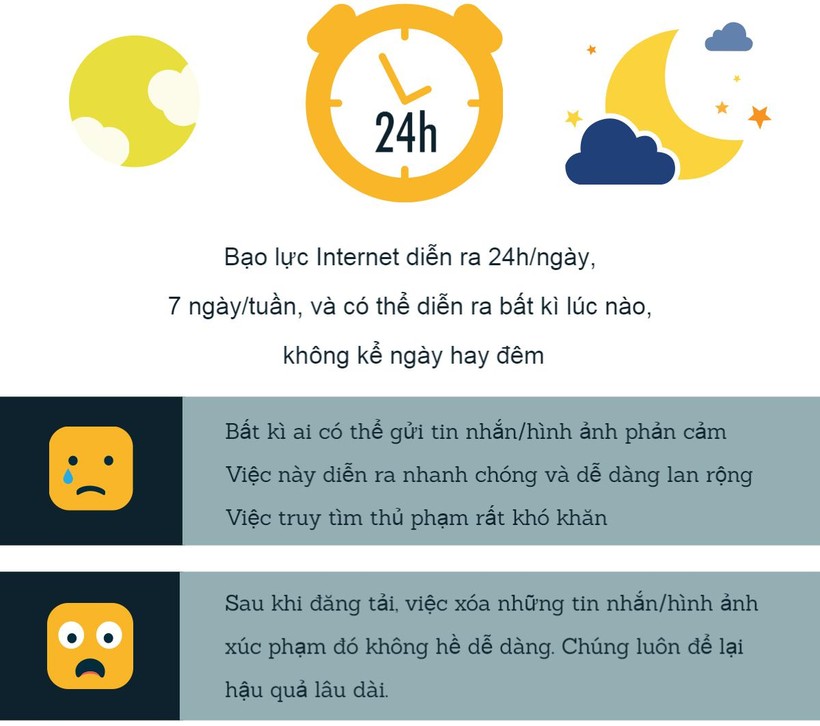 24h

Bạo lực Internet diễn ra 24h/ngày, 7 ngày/tuần, và có thể diễn ra bất kì lúc nào, không kể ngày hay đêm

Bất kì ai có thể gửi tin nhắn/hình ảnh phản cảm
Việc này diễn ra nhanh chóng và dễ dàng lan rộng
Việc truy tìm thủ phạm rất khó khăn

Sau khi đăng tải, việc xóa những tin nhắn/hình ảnh xúc phạm đó không hề dễ dàng. Chúng luôn để lại hậu quả lâu dài.