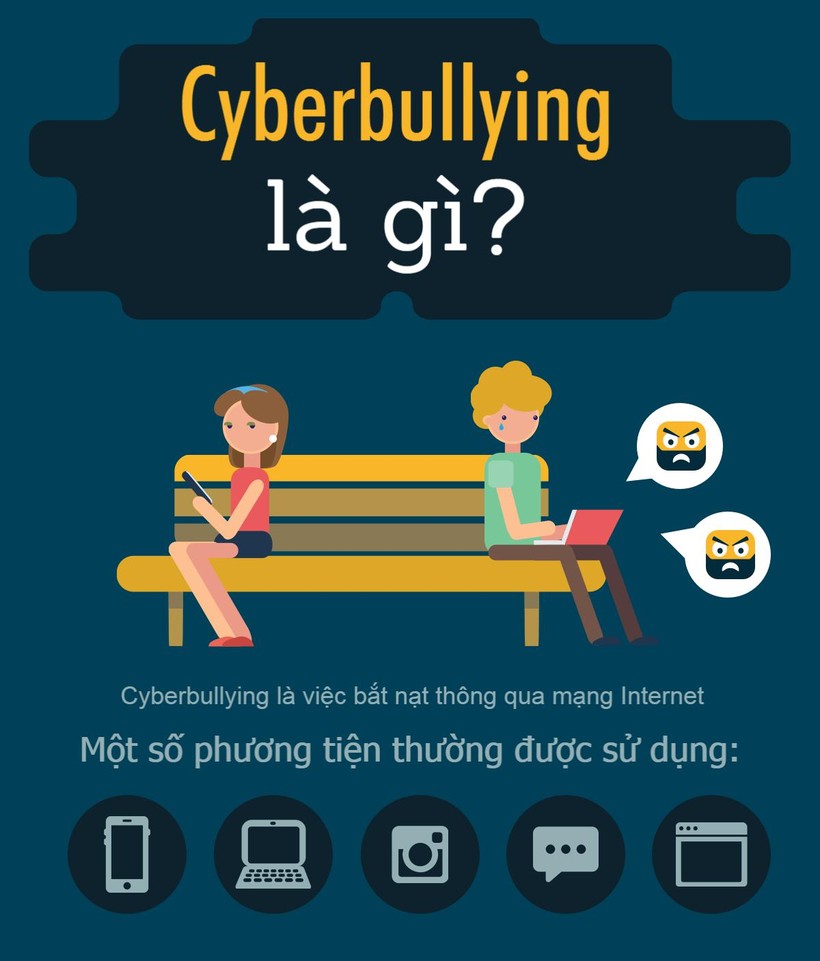 Cyberbullying là gì?

Cyberbullying là việc bắt nạt thông qua mạng Internet

Một số phương tiện thường được sử dụng: