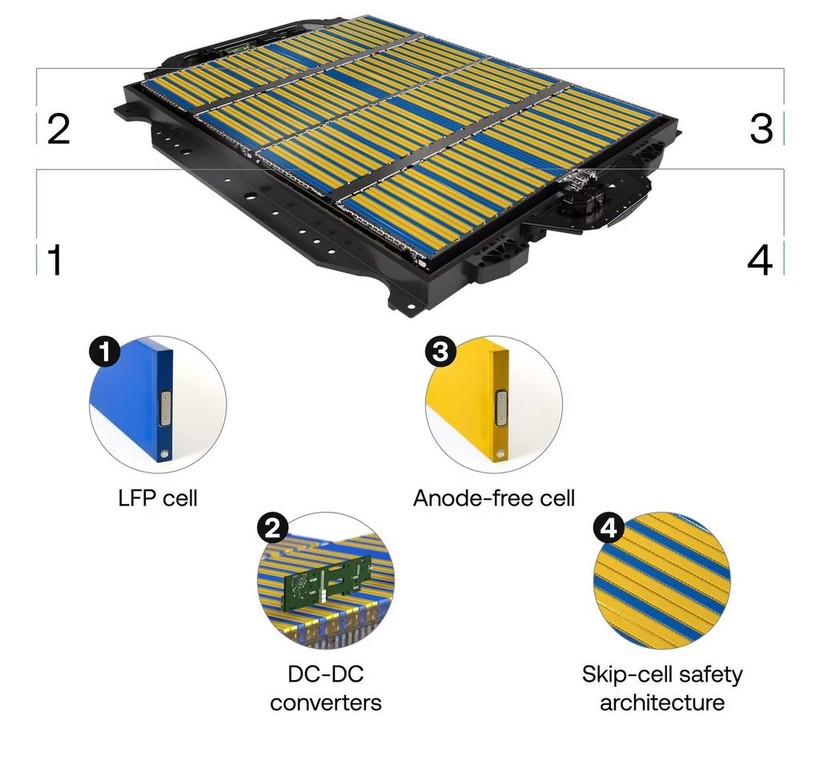 2

3

1

4

1
LFP cell

3
Anode-free cell

2
DC-DC converters

4
Skip-cell safety architecture