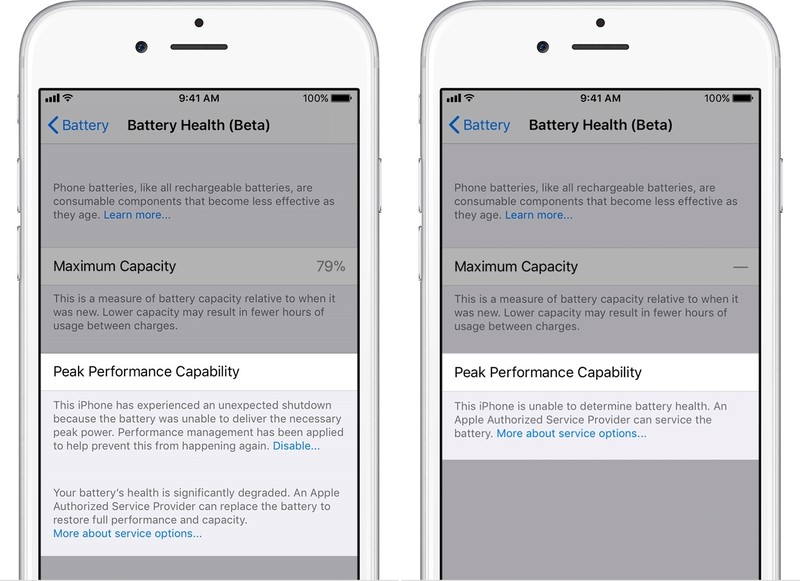 9:41 AM 100%

Battery Battery Health (Beta)

Phone batteries, like all rechargeable batteries, are consumable components that become less effective as they age. Learn more...

Maximum Capacity 79%

This is a measure of battery capacity relative to when it was new. Lower capacity may result in fewer hours of usage between charges.

Peak Performance Capability

This iPhone has experienced an unexpected shutdown because the battery was unable to deliver the necessary peak power. Performance management has been applied to help prevent this from happening again. Disable...

Your battery's health is significantly degraded. An Apple Authorized Service Provider can replace the battery to restore full performance and capacity. More about service options...

9:41 AM 100%

Battery Battery Health (Beta)

Phone batteries, like all rechargeable batteries, are consumable components that become less effective as they age. Learn more...

Maximum Capacity —

This is a measure of battery capacity relative to when it was new. Lower capacity may result in fewer hours of usage between charges.

Peak Performance Capability

This iPhone is unable to determine battery health. An Apple Authorized Service Provider can service the battery. More about service options...