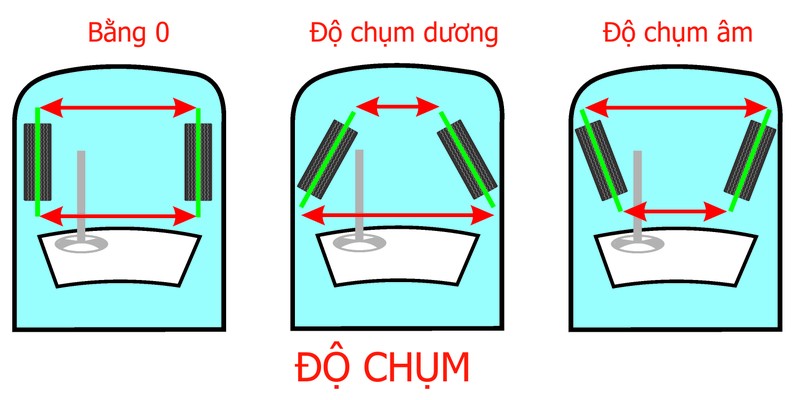 Bằng 0

Độ chụm dương

Độ chụm âm

ĐỘ CHỤM