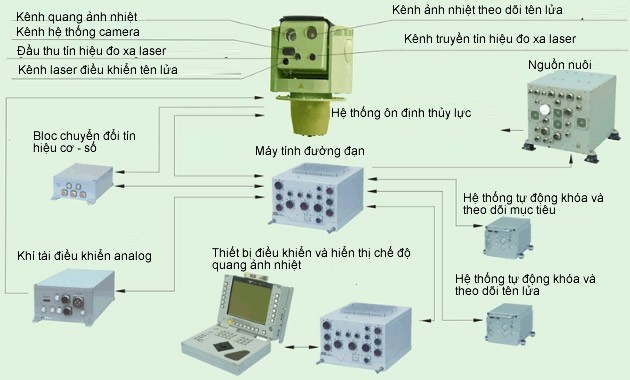 Kênh quang ảnh nhiệt
Kênh hệ thống camera
Đầu thu tín hiệu đo xa laser
Kênh laser điều khiển tên lửa
Kênh ảnh nhiệt theo dõi tên lửa
Kênh truyền tín hiệu đo xa laser
Nguồn nuôi
Hệ thống ổn định thủy lực
Bloc chuyển đổi tín hiệu cơ - số
Máy tính đường đạn
Hệ thống tự động khóa và theo dõi mục tiêu
Khí tài điều khiển analog
Thiết bị điều khiển và hiển thị chế độ quang ảnh nhiệt
Hệ thống tự động khóa và theo dõi tên lửa