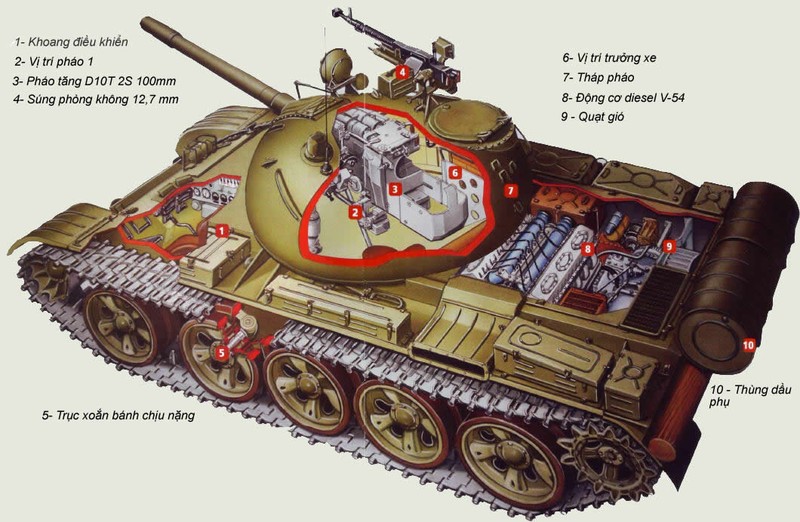 1- Khoang điều khiển
2- Vị trí pháo 1
3- Pháo tăng D10T 2S 100mm
4- Súng phòng không 12,7 mm

6- Vị trí trưởng xe
7- Tháp pháo
8- Động cơ diesel V-54
9 - Quạt gió

4

6

3

7

2

1

8

9

5

10

5- Trục xoắn bánh chịu nặng

10 - Thùng dầu phụ