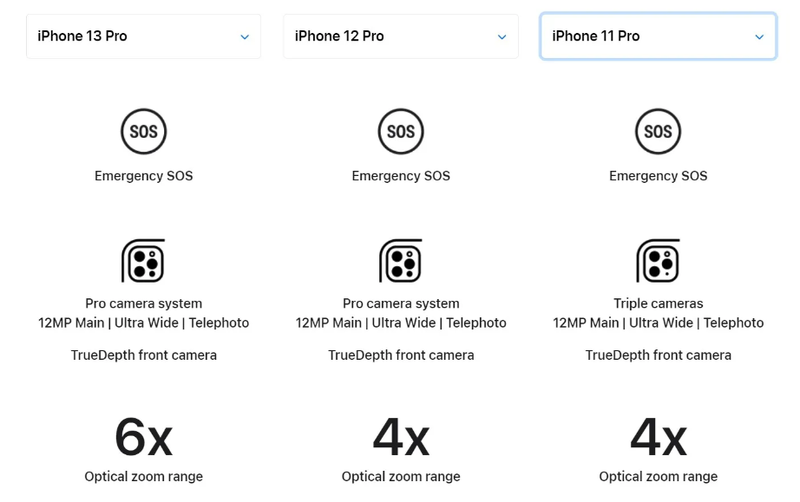 iPhone 13 Pro

SOS

Emergency SOS

Pro camera system
12MP Main | Ultra Wide | Telephoto

TrueDepth front camera

6x
Optical zoom range

iPhone 12 Pro

SOS

Emergency SOS

Pro camera system
12MP Main | Ultra Wide | Telephoto

TrueDepth front camera

4x
Optical zoom range

iPhone 11 Pro

SOS

Emergency SOS

Triple cameras
12MP Main | Ultra Wide | Telephoto

TrueDepth front camera

4x
Optical zoom range