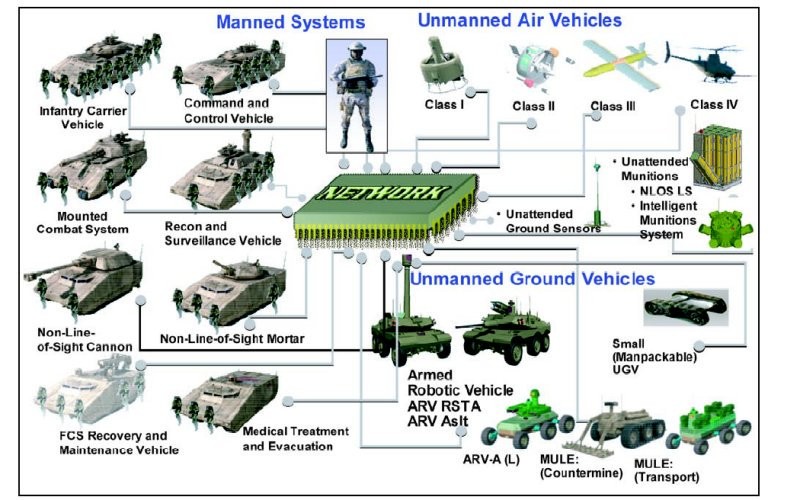 Manned Systems

Unmanned Air Vehicles

Infantry Carrier Vehicle

Command and Control Vehicle

Class I

Class II

Class III

Class IV

Mounted Combat System

Recon and Surveillance Vehicle

NETWORK

• Unattended Munitions
• NLOS LS
• Intelligent Munitions System

• Unattended Ground Sensors

Unmanned Ground Vehicles

Non-Line-of-Sight Cannon

Non-Line-of-Sight Mortar

Small (Manpackable) UGV

Armed Robotic Vehicle ARV RSTA ARV Aslt

FCS Recovery and Maintenance Vehicle

Medical Treatment and Evacuation

ARV-A (L)

MULE: (Countermine)

MULE: (Transport)