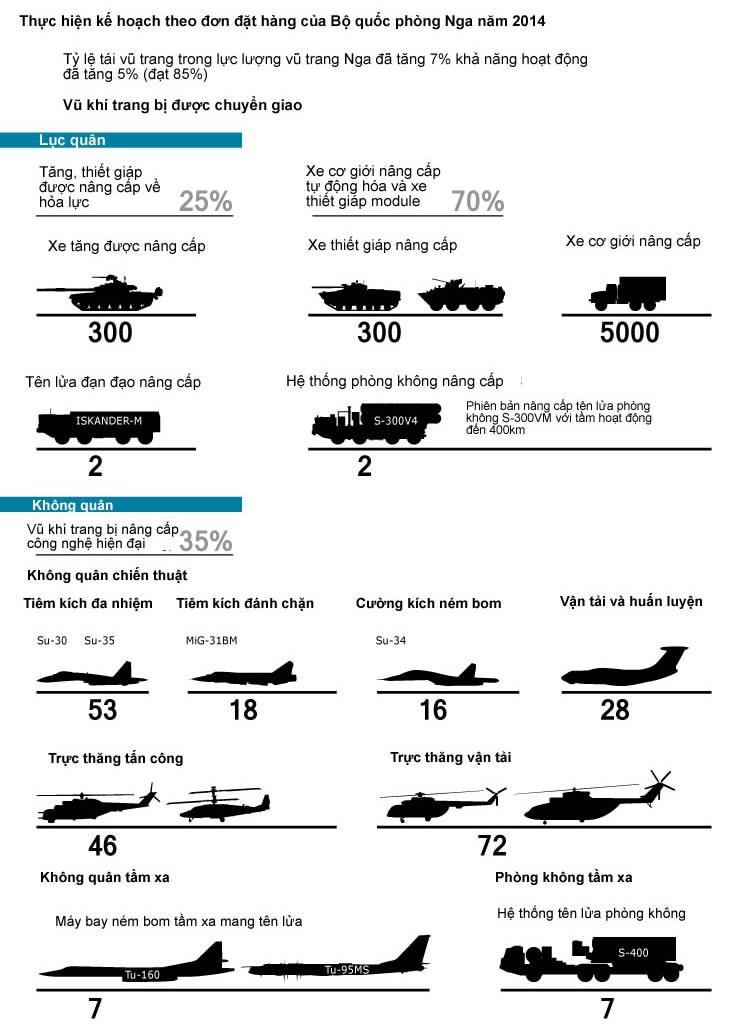 Thực hiện kế hoạch theo đơn đặt hàng của Bộ quốc phòng Nga năm 2014

Tỷ lệ tái vũ trang trong lực lượng vũ trang Nga đã tăng 7% khả năng hoạt động đã tăng 5% (đạt 85%)

Vũ khí trang bị được chuyển giao

Lục quân

Tăng, thiết giáp được nâng cấp về hỏa lực 25%

Xe cơ giới nâng cấp tự động hóa và xe thiết giáp module 70%

Xe tăng được nâng cấp

300

Xe thiết giáp nâng cấp

300

Xe cơ giới nâng cấp

5000

Tên lửa đạn đạo nâng cấp

ISKANDER-M

2

Hệ thống phòng không nâng cấp

S-300V4

Phiên bản nâng cấp tên lửa phòng không S-300VM với tầm hoạt động đến 400km

2

Không quân

Vũ khí trang bị nâng cấp công nghệ hiện đại 35%

Không quân chiến thuật

Tiêm kích đa nhiệm

Su-30 Su-35

53

Tiêm kích đánh chặn

MiG-31BM

18

Cường kích ném bom

Su-34

16

Vận tải và huấn luyện

28

Trực thăng tấn công

46

Trực thăng vận tải

72

Không quân tầm xa

Máy bay ném bom tầm xa mang tên lửa

Tu-160

Tu-95MS

7

Phòng không tầm xa

Hệ thống tên lửa phòng không

S-400

7