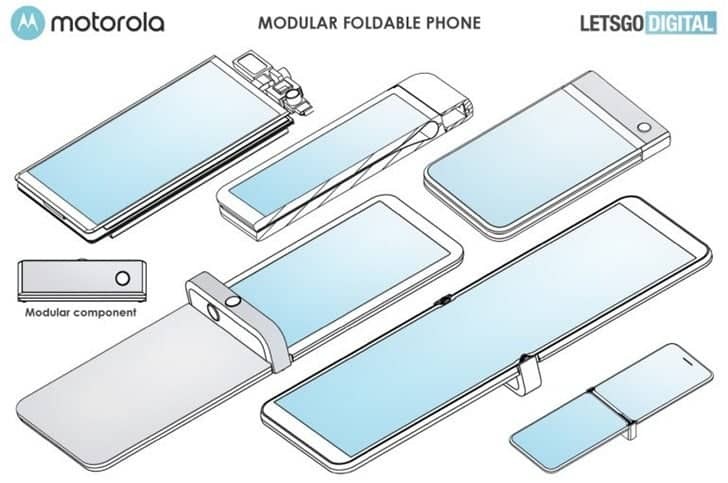 motorola

MODULAR FOLDABLE PHONE

LETSGO DIGITAL

Modular component