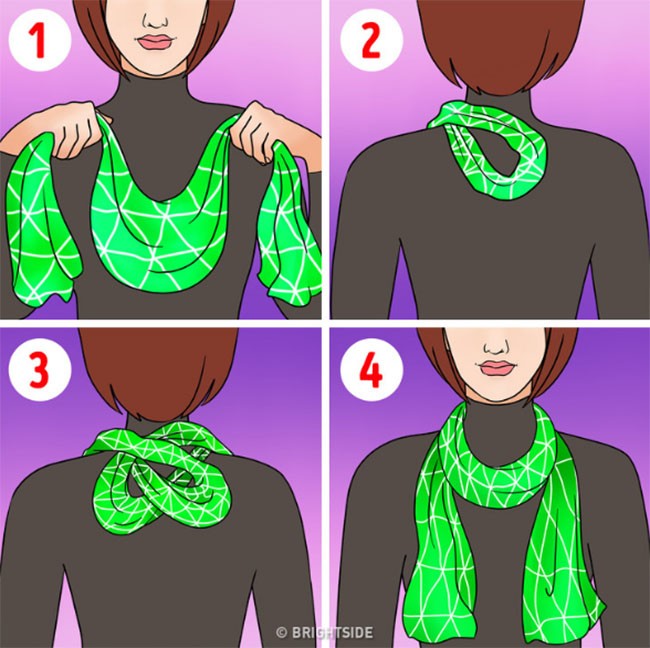 1

2

3

4

© BRIGHTSIDE