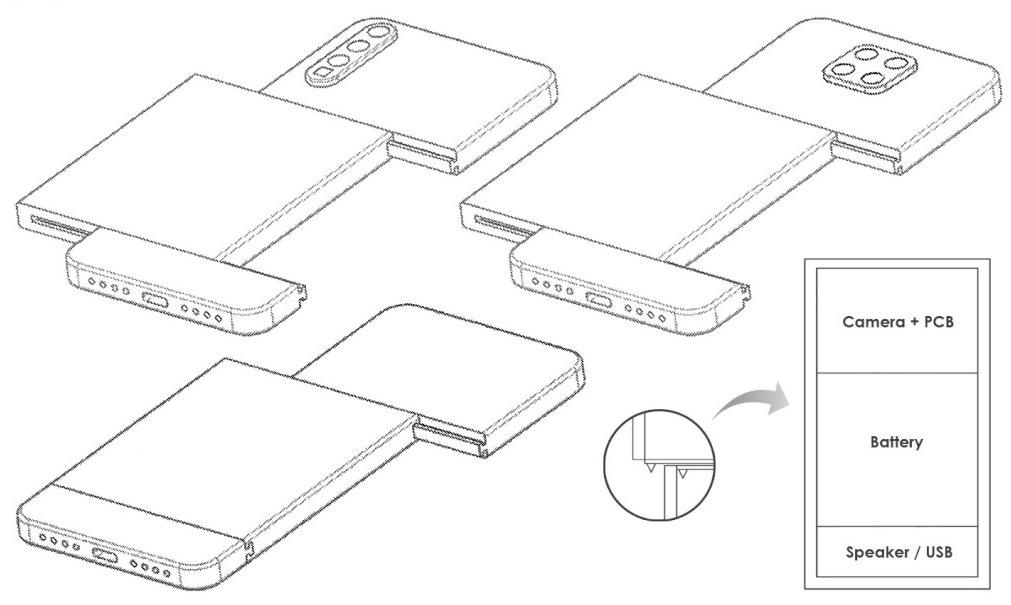 Camera + PCB

Battery

Speaker / USB